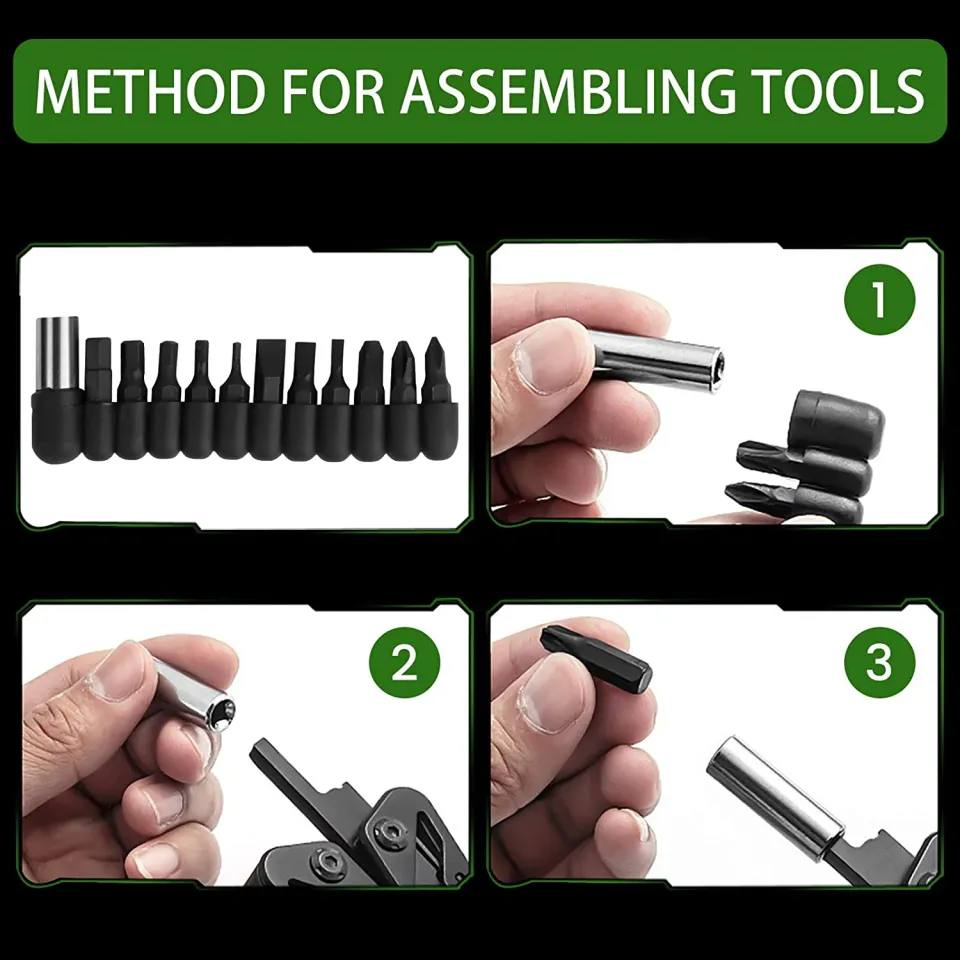 METHOD FOR ASSEMBLING TOOLS

1

2

3