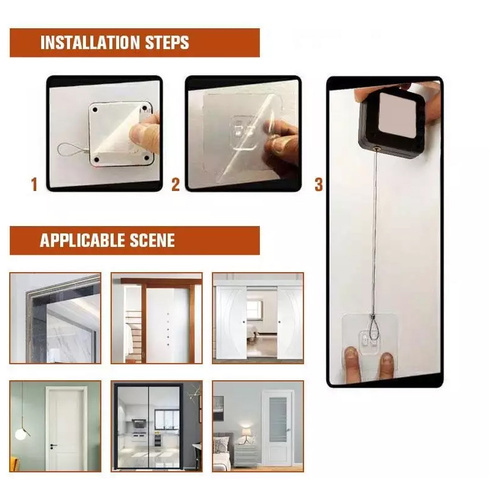 INSTALLATION STEPS

1

2

3

APPLICABLE SCENE