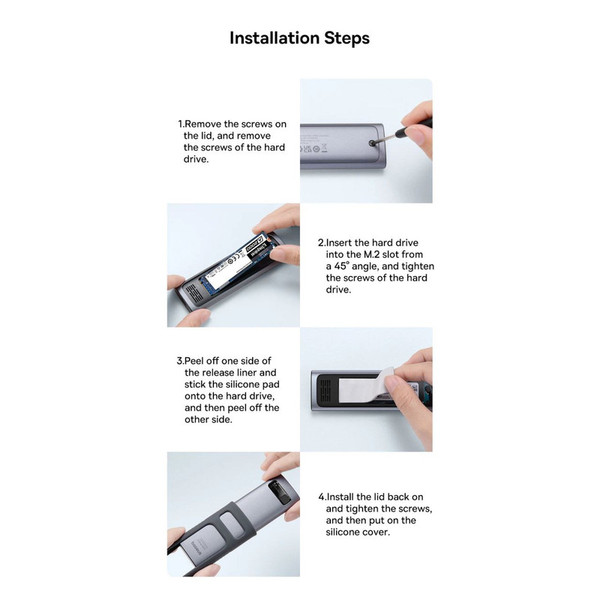 Installation Steps

1.Remove the screws on the lid, and remove the screws of the hard drive.

2.Insert the hard drive into the M.2 slot from a 45° angle, and tighten the screws of the hard drive.

3.Peel off one side of the release liner and stick the silicone pad onto the hard drive, and then peel off the other side.

4.Install the lid back on and tighten the screws, and then put on the silicone cover.