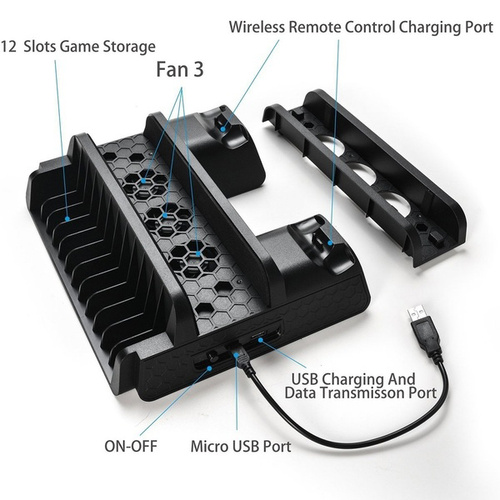 Wireless Remote Control Charging Port

12 Slots Game Storage

Fan 3

USB Charging And Data Transmisson Port

ON-OFF

Micro USB Port