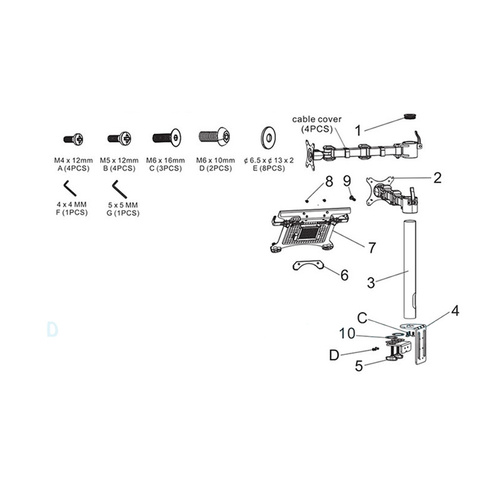 M4 x 12mm
A (4PCS)

M5 x 12mm
B (4PCS)

M6 x 16mm
C (3PCS)

M6 x 10mm
D (2PCS)

¢ 6.5 x ¢ 13 x 2
E (8PCS)

4 x 4 MM
F (1PCS)

5 x 5 MM
G (1PCS)

cable cover
(4PCS)

1

2

8

9

7

6

3

4

C

10

D

5

D