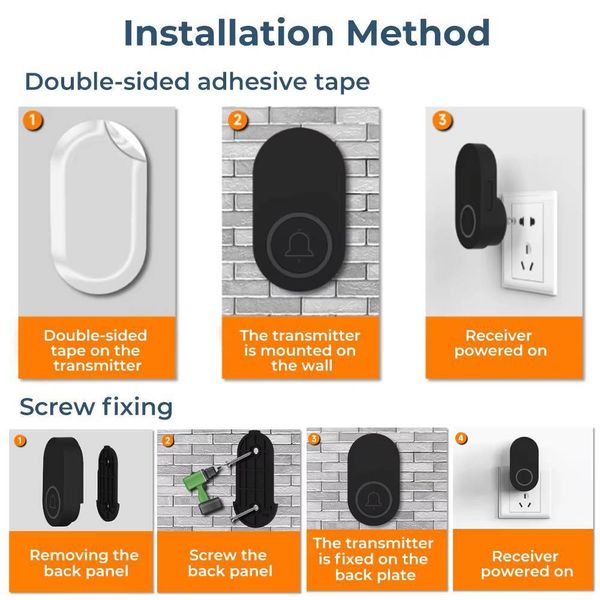 Installation Method

Double-sided adhesive tape

1
Double-sided tape on the transmitter

2
The transmitter is mounted on the wall

3
Receiver powered on

Screw fixing

1
Removing the back panel

2
Screw the back panel

3
The transmitter is fixed on the back plate

4
Receiver powered on