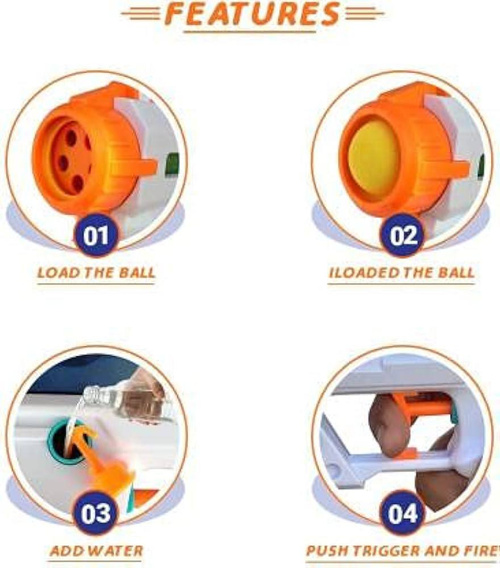 FEATURES

01

LOAD THE BALL

02

ILOADED THE BALL

03

ADD WATER

04

PUSH TRIGGER AND FIRE