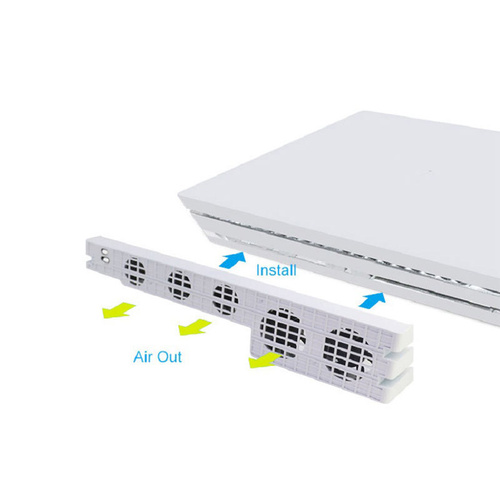 Install

Air Out