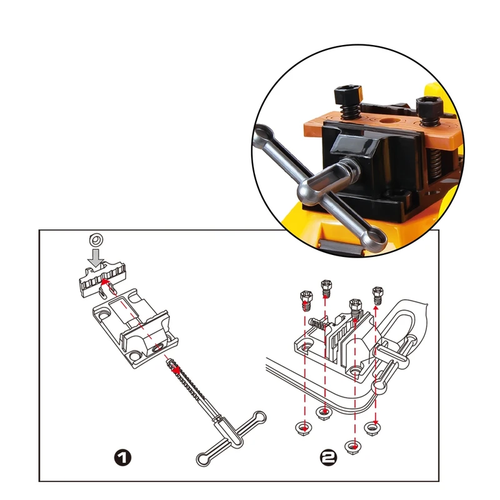 1

2