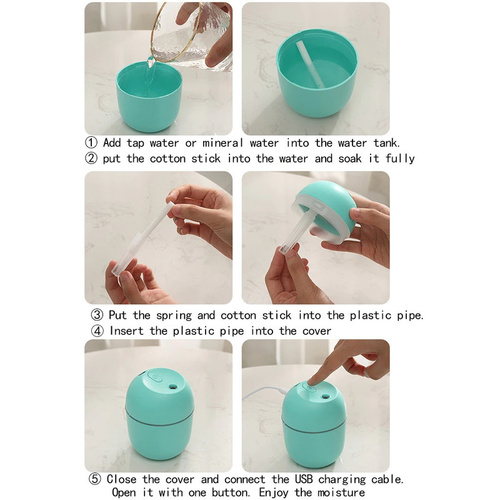 ① Add tap water or mineral water into the water tank.
② put the cotton stick into the water and soak it fully

③ Put the spring and cotton stick into the plastic pipe.
④ Insert the plastic pipe into the cover

⑤ Close the cover and connect the USB charging cable. Open it with one button. Enjoy the moisture