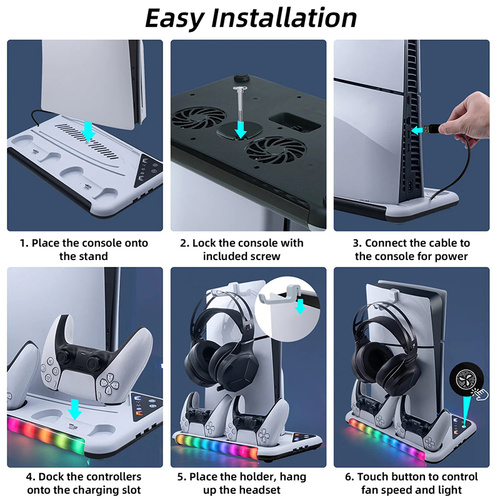 Easy Installation

1. Place the console onto the stand

2. Lock the console with included screw

3. Connect the cable to the console for power

4. Dock the controllers onto the charging slot

5. Place the holder, hang up the headset

6. Touch button to control fan speed and light