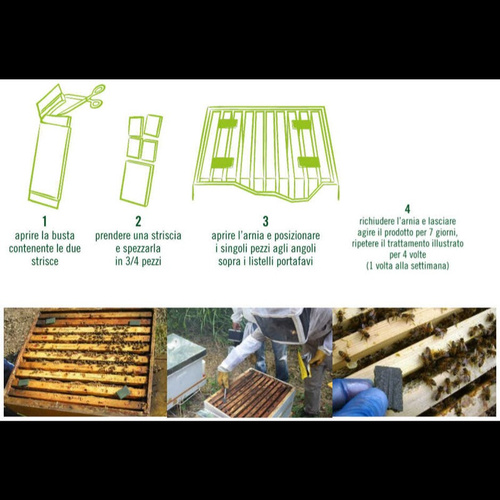 1
aprire la busta contenente le due strisce

2
prendere una striscia e spezzarla in 3/4 pezzi

3
aprire l'arnia e posizionare i singoli pezzi agli angoli sopra i listelli portafavi

4
richiudere l'arnia e lasciare agire il prodotto per 7 giorni, ripetere il trattamento illustrato per 4 volte
(1 volta alla settimana)