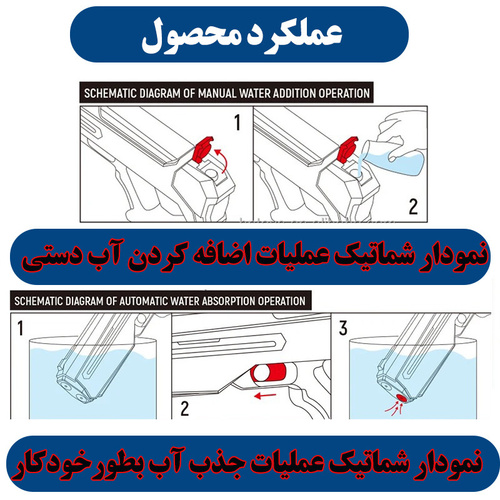 عملکرد محصول

SCHEMATIC DIAGRAM OF MANUAL WATER ADDITION OPERATION

1

2

نمودار شماتیک عملیات اضافه کردن آب دستی

SCHEMATIC DIAGRAM OF AUTOMATIC WATER ABSORPTION OPERATION

1

2

3

نمودار شماتیک عملیات جذب آب بطور خودکار