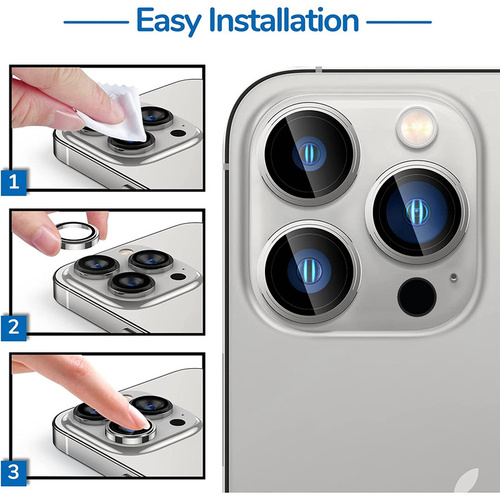 Easy Installation

1

2

3