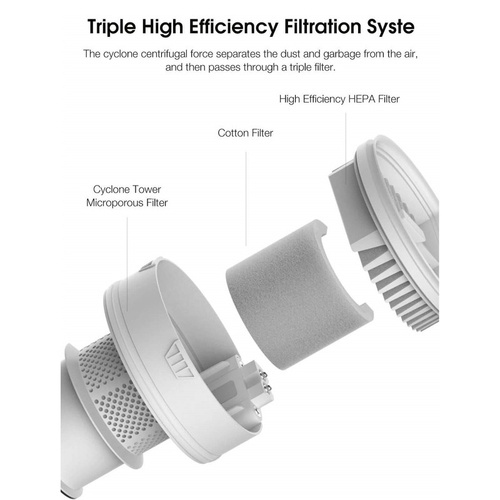 Triple High Efficiency Filtration Syste

The cyclone centrifugal force separates the dust and garbage from the air, and then passes through a triple filter.

High Efficiency HEPA Filter

Cotton Filter

Cyclone Tower Microporous Filter