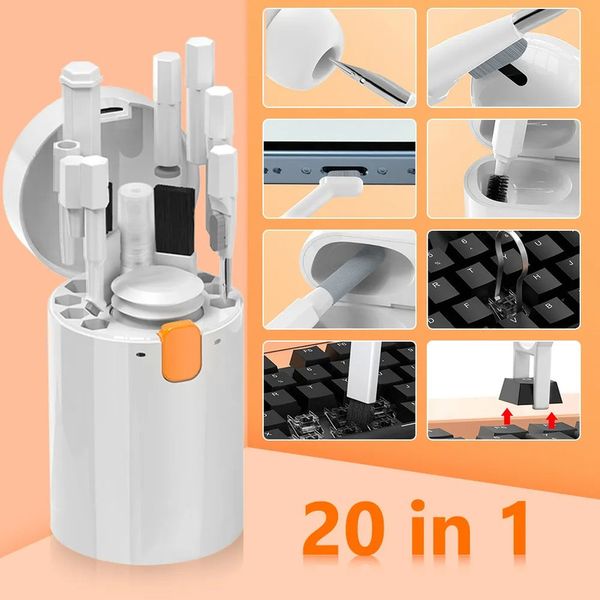 20 in 1