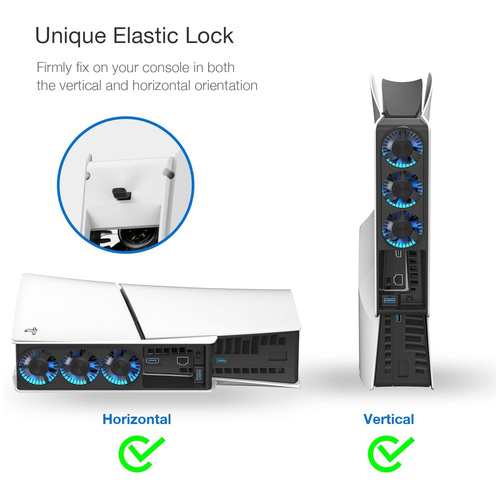 Unique Elastic Lock

Firmly fix on your console in both the vertical and horizontal orientation

Horizontal

Vertical