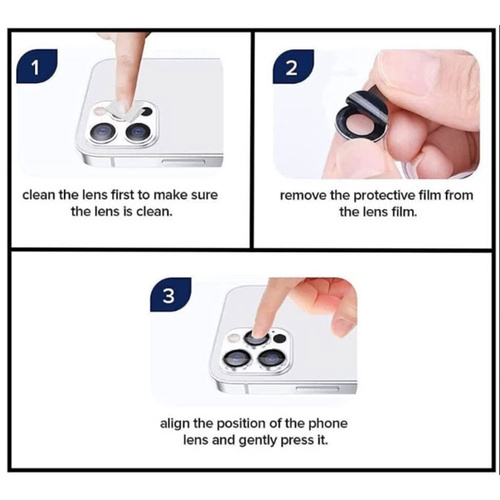 1

clean the lens first to make sure the lens is clean.

2

remove the protective film from the lens film.

3

align the position of the phone lens and gently press it.