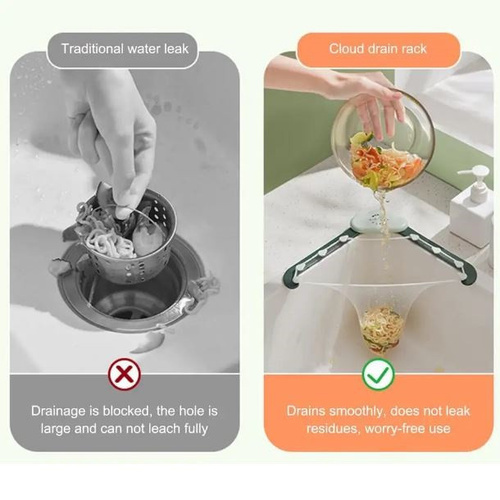 Traditional water leak

Drainage is blocked, the hole is large and can not leach fully

Cloud drain rack

Drains smoothly, does not leak residues, worry-free use