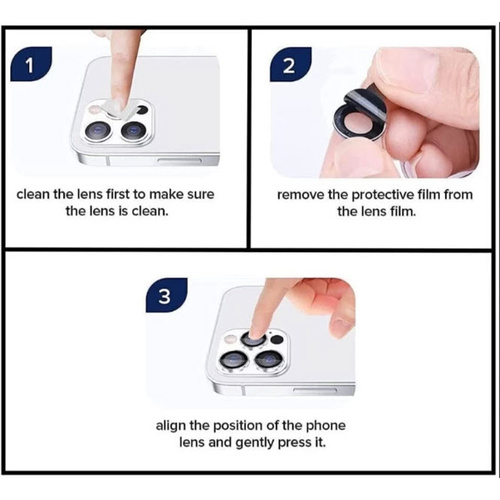 1

clean the lens first to make sure the lens is clean.

2

remove the protective film from the lens film.

3

align the position of the phone lens and gently press it.