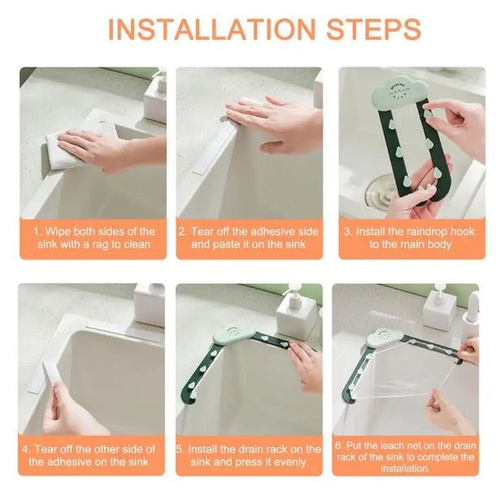 INSTALLATION STEPS

1. Wipe both sides of the sink with a rag to clean

2. Tear off the adhesive side and paste it on the sink

3. Install the raindrop hook to the main body

4. Tear off the other side of the adhesive on the sink

5. Install the drain rack on the sink and press it evenly

6. Put the leach net on the drain rack of the sink to complete the installation.