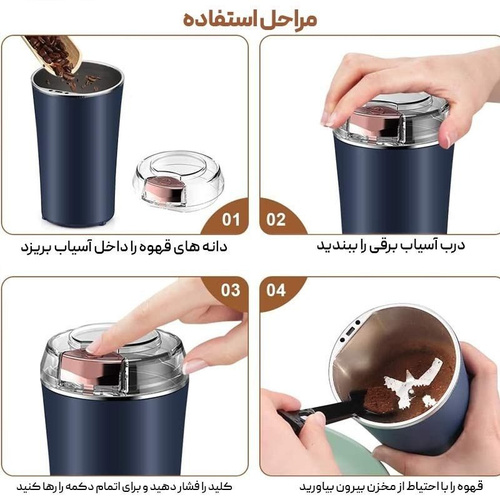 مراحل استفاده

01
دانه های قهوه را داخل آسیاب بریزد

02
درب آسیاب برقی را ببندید

03
کلید را فشار دهید و برای اتمام دکمه را رها کنید

04
قهوه را با احتیاط از مخزن بیرون بیاورید