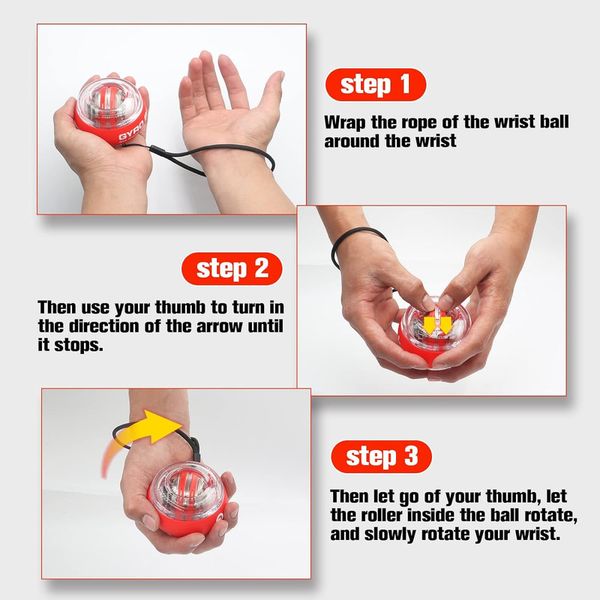 GYRO

step 1

Wrap the rope of the wrist ball around the wrist

step 2

Then use your thumb to turn in the direction of the arrow until it stops.

step 3

Then let go of your thumb, let the roller inside the ball rotate, and slowly rotate your wrist.